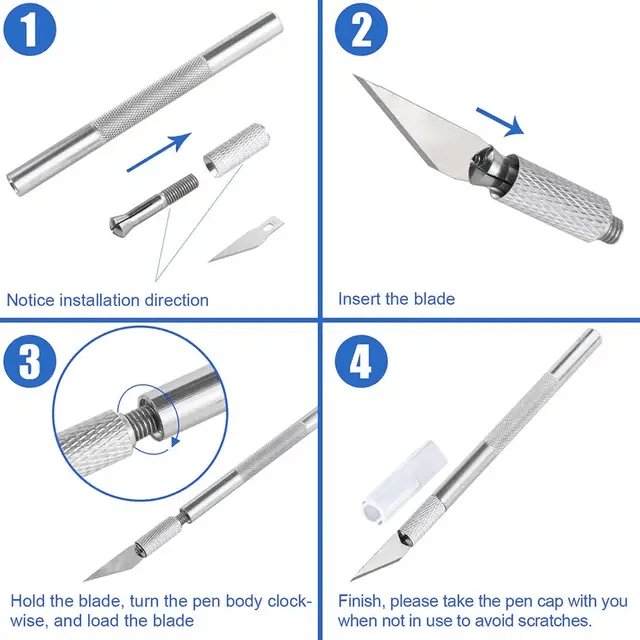 1

Notice installation direction

2

Insert the blade

3

Hold the blade, turn the pen body clockwise, and load the blade

4

Finish, please take the pen cap with you when not in use to avoid scratches.